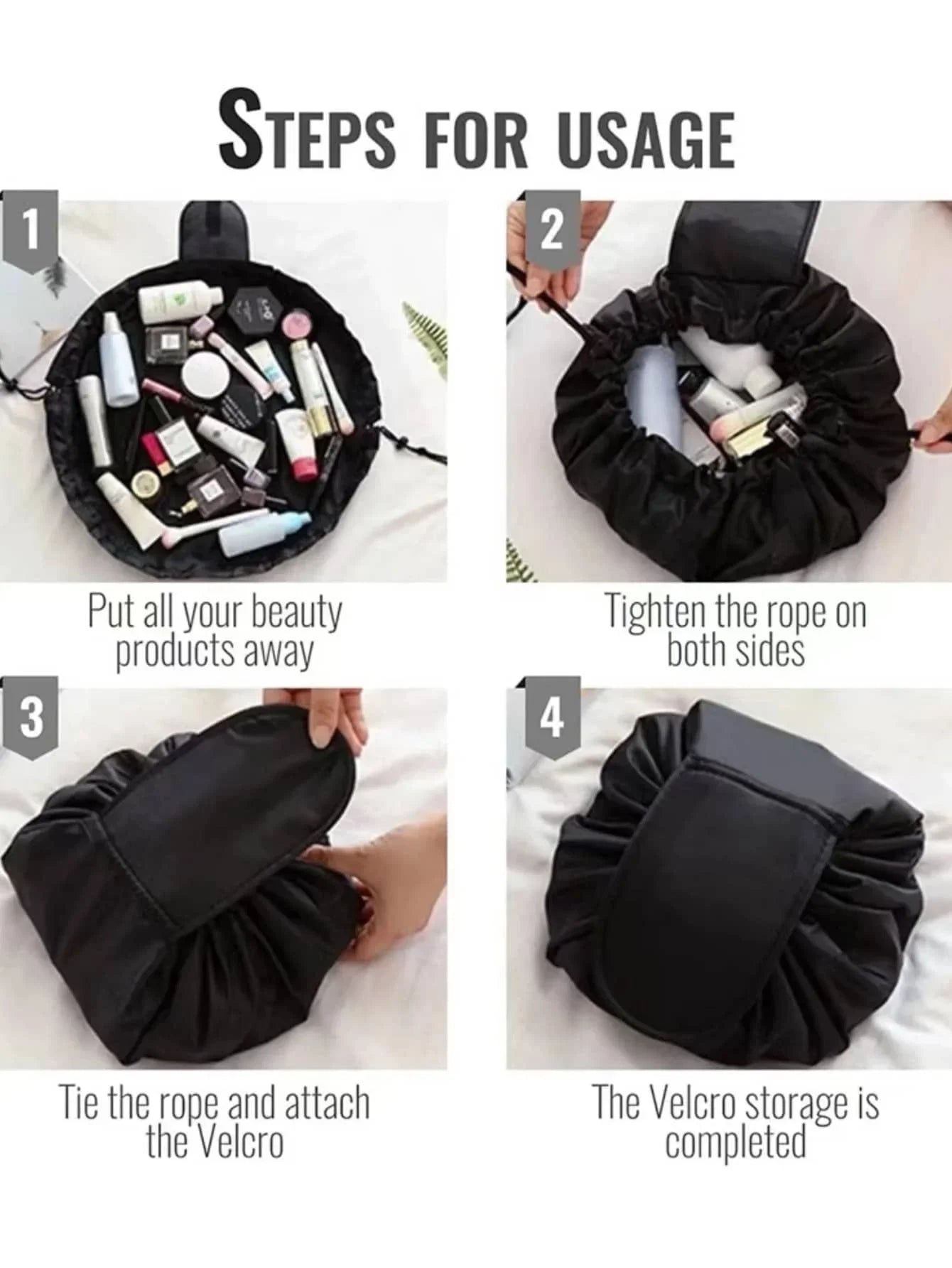 STEPS FOR USAGE

1

Put all your beauty products away

2

Tighten the rope on both sides

3

Tie the rope and attach the Velcro

4

The Velcro storage is completed