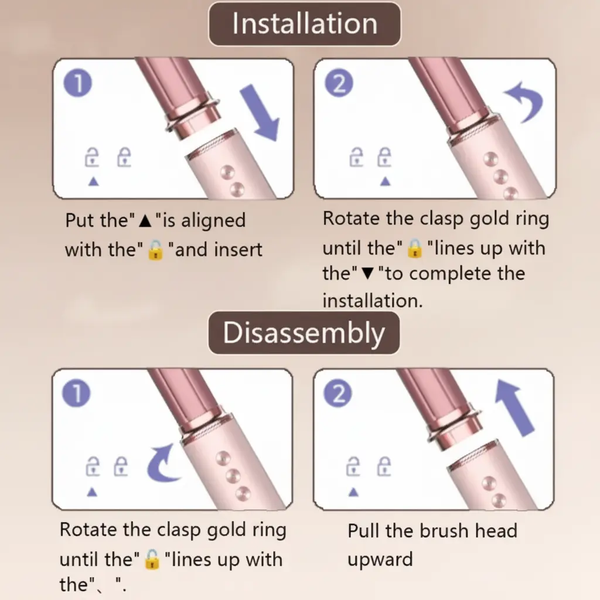 Installation

1

Put the"▲"is aligned with the"🔓"and insert

2

Rotate the clasp gold ring until the"🔒"lines up with the"▼"to complete the installation.

Disassembly

1

Rotate the clasp gold ring until the"🔓"lines up with the"、".

2

Pull the brush head upward